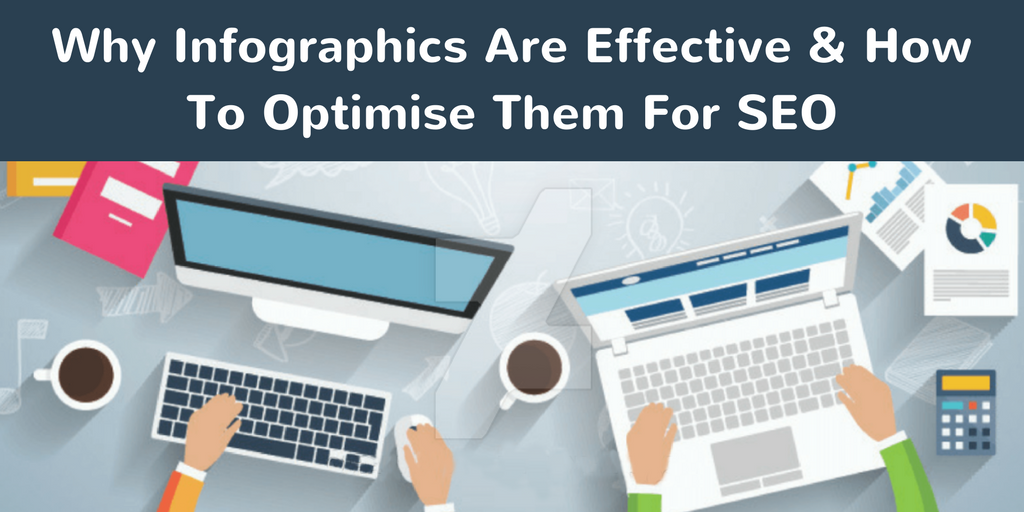 Why Infographics Are Effective & How To Optimise Them For SEO